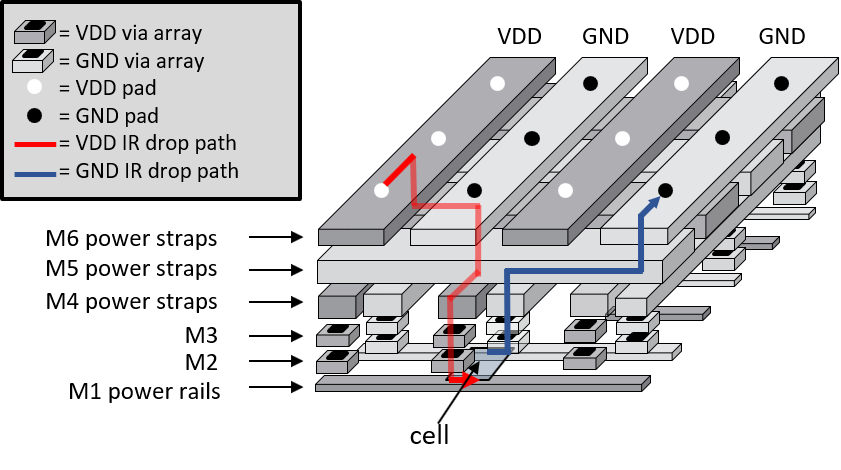 = VDD via array
= GND via array
= VDD pad
= GND pad
= VDD IR drop path
= GND IR drop path

VDD GND VDD GND

M6 power straps
M5 power straps
M4 power straps
M3
M2
M1 power rails

cell